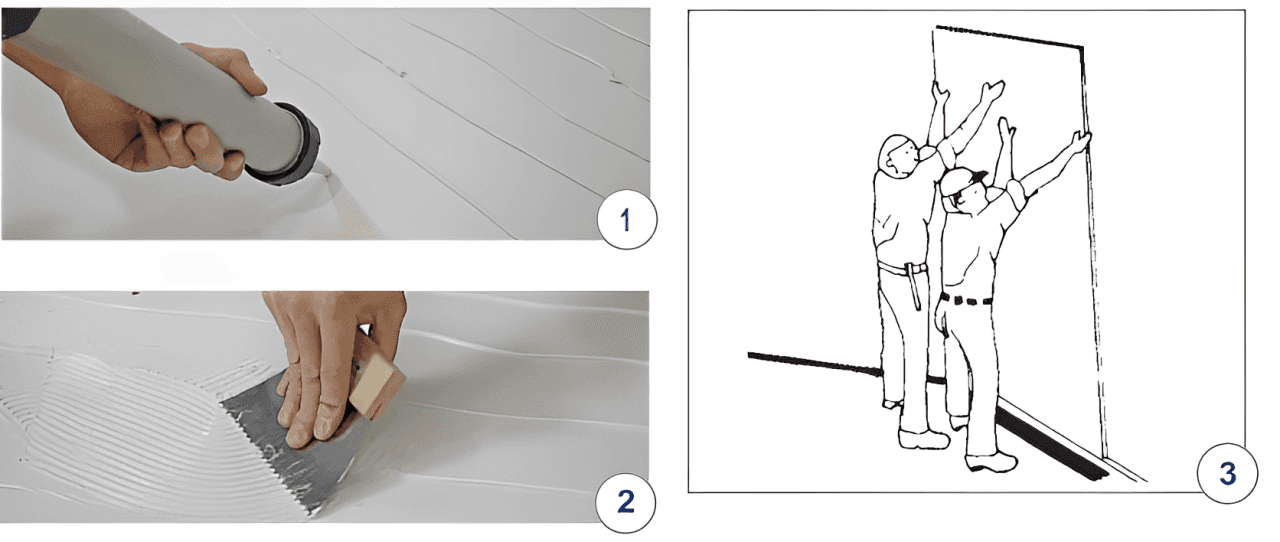 1

2

3