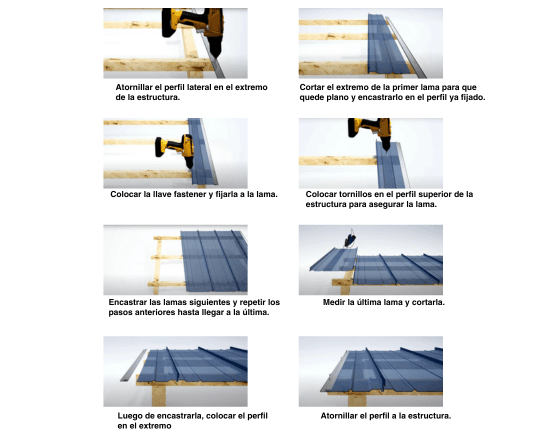 Atornillar el perfil lateral en el extremo de la estructura.

Cortar el extremo de la primer lama para que quede plano y encastrarlo en el perfil ya fijado.

Colocar la llave fastener y fijarla a la lama.

Colocar tornillos en el perfil superior de la estructura para asegurar la lama.

Encastrar las lamas siguientes y repetir los pasos anteriores hasta llegar a la última.

Medir la última lama y cortarla.

Luego de encastrarla, colocar el perfil en el extremo

Atornillar el perfil a la estructura.