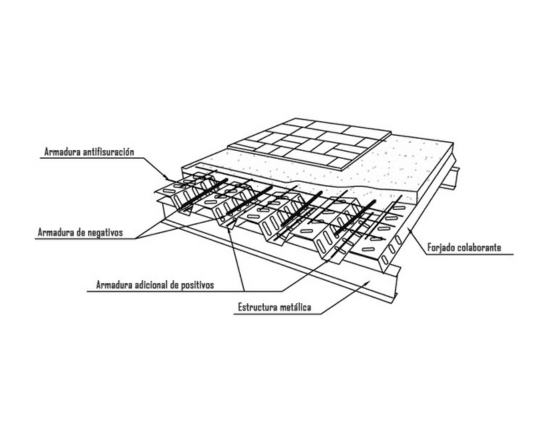 Armadura antifisuración

Armadura de negativos

Forjado colaborante

Armadura adicional de positivos

Estructura metálica