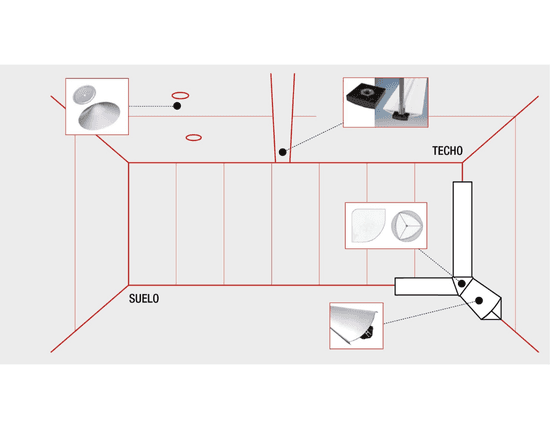 TECHO

SUELO