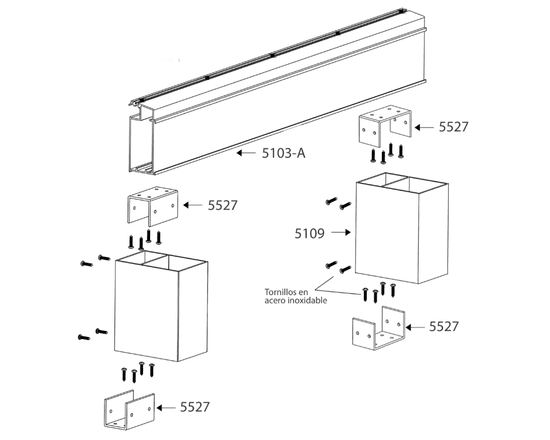 5527

5103-A

5527

5109

Tornillos en acero inoxidable

5527

5527